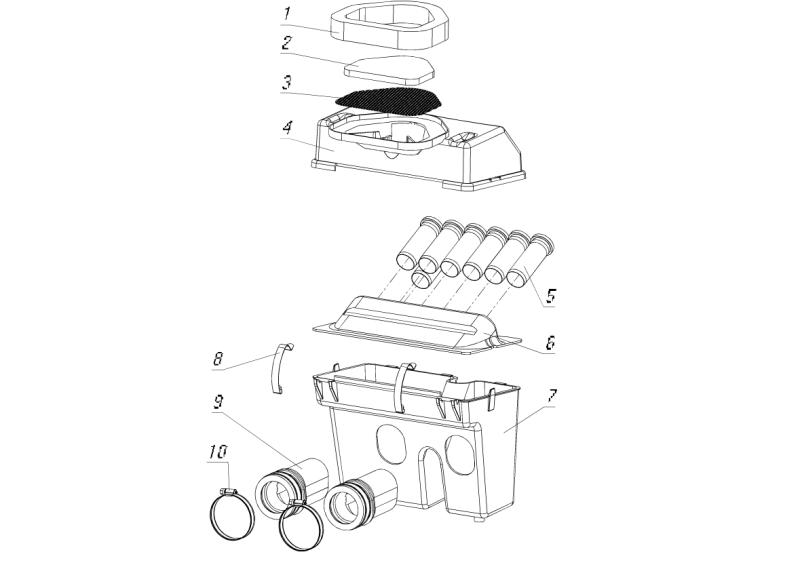 1
2
3
4
5
6
8
7
9
10