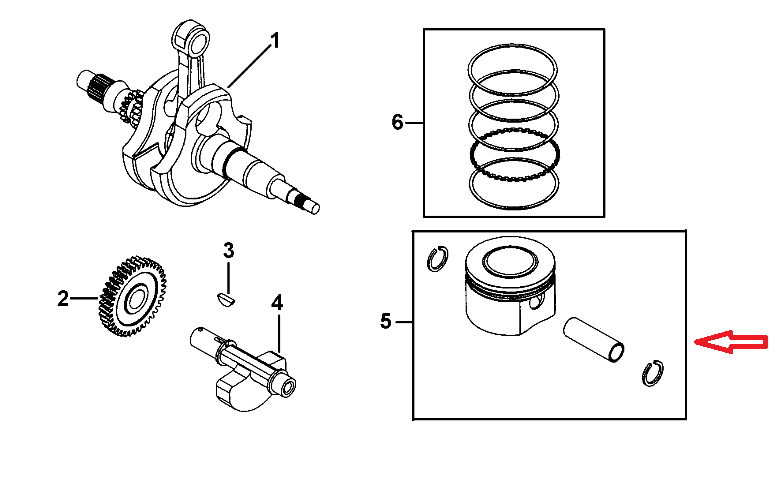 1
6
3
2
4
5