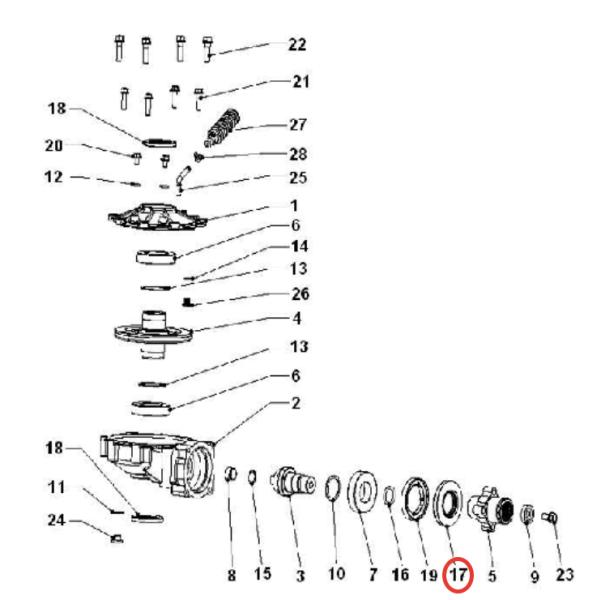 22
21
18
27
20
28
12
25
1
6
14
13
26
4
13
6
2
18
11
24
8
15
3
10
7
16
19
17
5
9
23