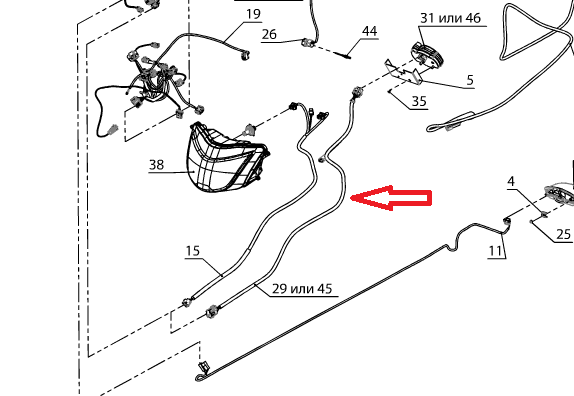 19
26
44
31 или 46
5
35
38
4
25
11
15
29 или 45