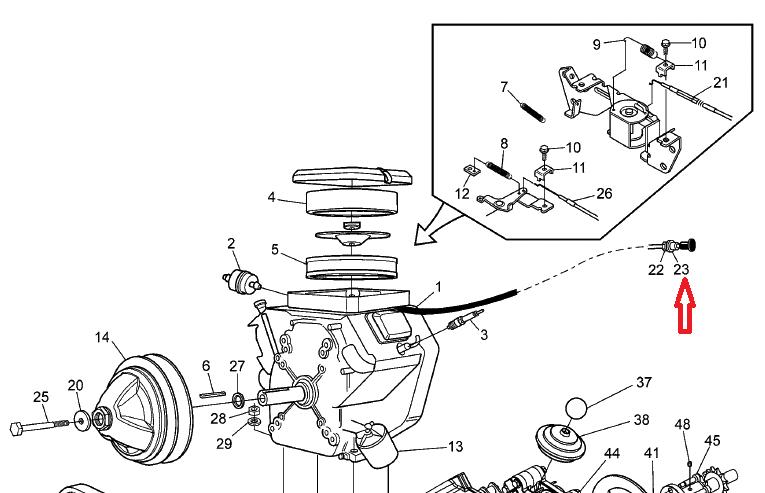 9
10
11
21
7
8
10
11
12
26
4
2
5
22
23
1
3
14
6
27
25
20
28
29
13
37
38
48
45
44
41