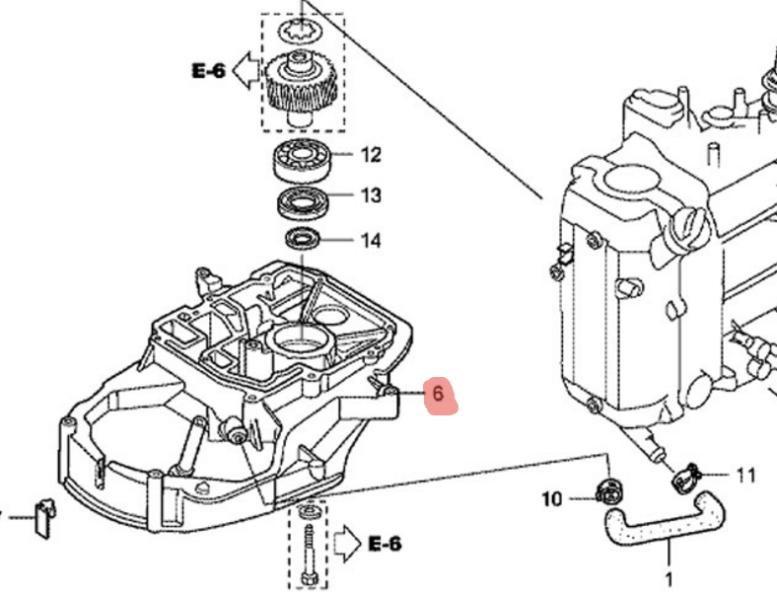 E-6
12
13
14
6
11
10
E-6
1